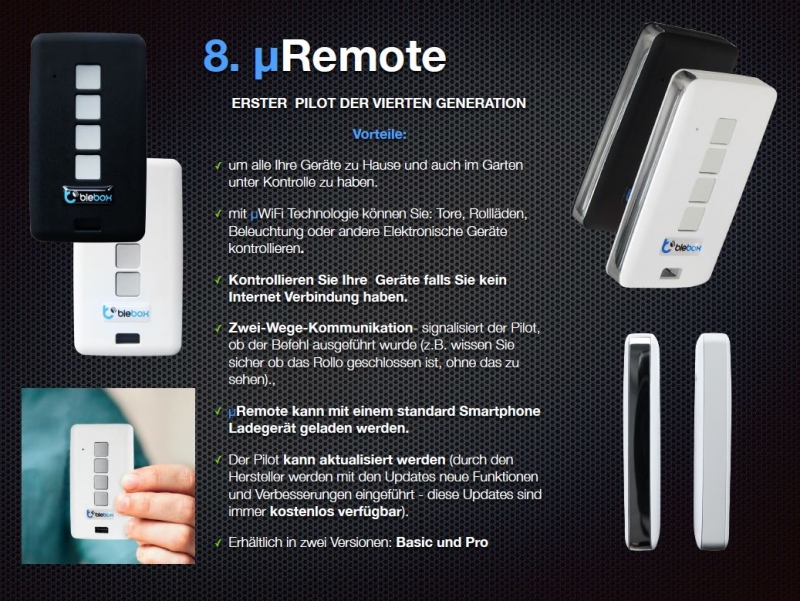 8. µRemote

ERSTER PILOT DER VIERTEN GENERATION

Vorteile:

✓ um alle Ihre Geräte zu Hause und auch im Garten unter Kontrolle zu haben.

✓ mit µWiFi Technologie können Sie: Tore, Rollläden, Beleuchtung oder andere Elektronische Geräte kontrollieren.

✓ Kontrollieren Sie Ihre Geräte falls Sie kein Internet Verbindung haben.

✓ Zwei-Wege-Kommunikation- signalisiert der Pilot, ob der Befehl ausgeführt wurde (z.B. wissen Sie sicher ob das Rollo geschlossen ist, ohne das zu sehen).,

✓ µRemote kann mit einem standard Smartphone Ladegerät geladen werden.

✓ Der Pilot kann aktualisiert werden (durch den Hersteller werden mit den Updates neue Funktionen und Verbesserungen eingeführt - diese Updates sind immer kostenlos verfügbar).

✓ Erhältlich in zwei Versionen: Basic und Pro

blebox
blebox
blebox
blebox