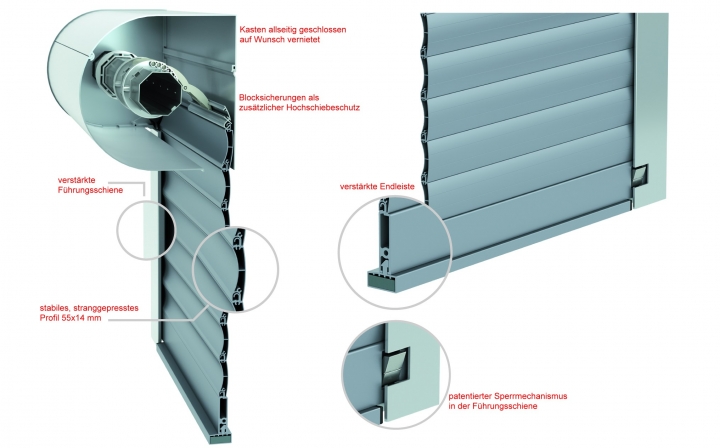 Kasten allseitig geschlossen
auf Wunsch vernietet

Blocksicherungen als
zusätzlicher Hochschiebeschutz

verstärkte
Führungsschiene

stabiles, stranggepresstes
Profil 55x14 mm

verstärkte Endleiste

patentierter Sperrmechanismus
in der Führungsschiene